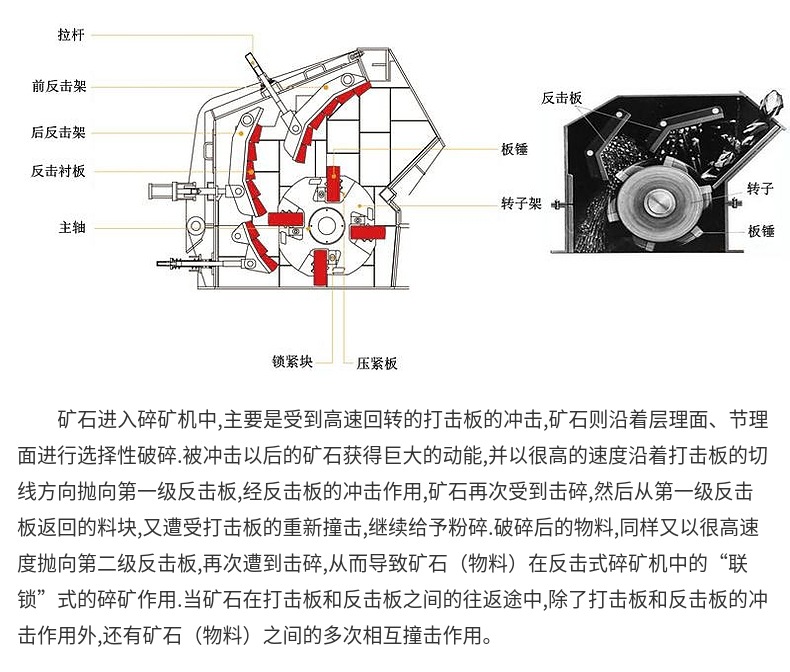 拉杆
前反击架
后反击架
反击衬板
主轴
板锤
转子架
锁紧块
压紧板
反击板
转子
板锤

矿石进入碎矿机中,主要是受到高速回转的打击板的冲击,矿石则沿着层理面、节理面进行选择性破碎.被冲击以后的矿石获得巨大的动能,并以很高的速度沿着打击板的切线方向抛向第一级反击板,经反击板的冲击作用,矿石再次受到击碎,然后从第一级反击板返回的料块,又遭受打击板的重新撞击,继续给予粉碎.破碎后的物料,同样又以很高速度抛向第二级反击板,再次遭到击碎,从而导致矿石（物料）在反击式碎矿机中的“联锁”式的碎矿作用.当矿石在打击板和反击板之间的往返途中,除了打击板和反击板的冲击作用外,还有矿石（物料）之间的多次相互撞击作用。